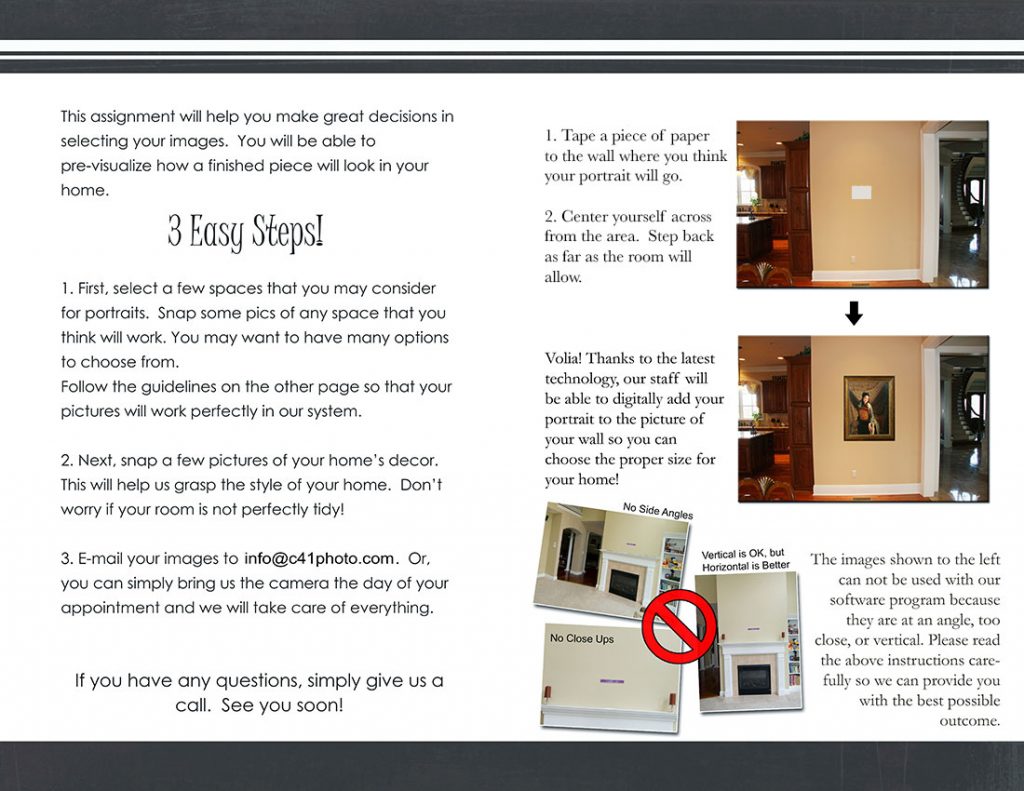 This assignment will help you make great decisions in selecting your images. You will be able to pre-visualize how a finished piece will look in your home.

3 Easy Steps!

1. First, select a few spaces that you may consider for portraits. Snap some pics of any space that you think will work. You may want to have many options to choose from.
Follow the guidelines on the other page so that your pictures will work perfectly in our system.

2. Next, snap a few pictures of your home's decor. This will help us grasp the style of your home. Don't worry if your room is not perfectly tidy!

3. E-mail your images to info@c41photo.com. Or, you can simply bring us the camera the day of your appointment and we will take care of everything.

If you have any questions, simply give us a call. See you soon!

1. Tape a piece of paper to the wall where you think your portrait will go.

2. Center yourself across from the area. Step back as far as the room will allow.

Volia! Thanks to the latest technology, our staff will be able to digitally add your portrait to the picture of your wall so you can choose the proper size for your home!

No Side Angles

Vertical is OK, but Horizontal is Better

No Close Ups

The images shown to the left can not be used with our software program because they are at an angle, too close, or vertical. Please read the above instructions carefully so we can provide you with the best possible outcome.